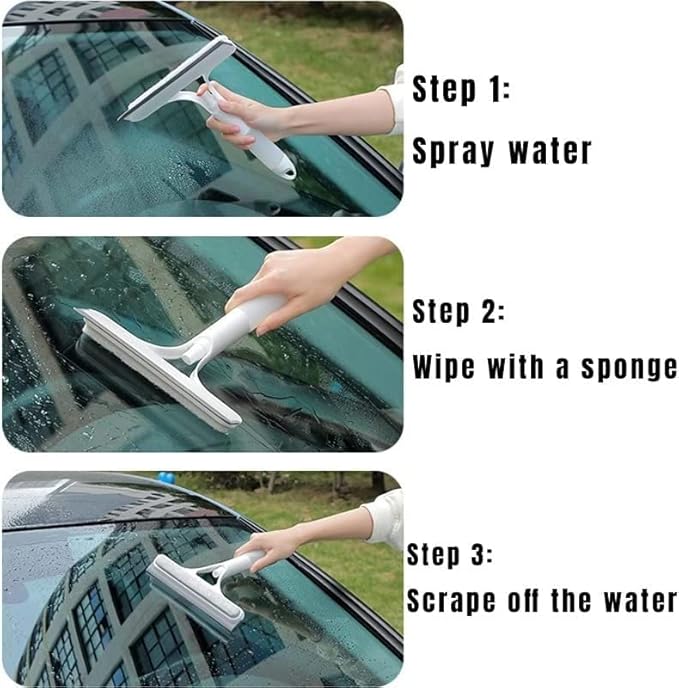 Step 1:
Spray water

Step 2:
Wipe with a sponge

Step 3:
Scrape off the water