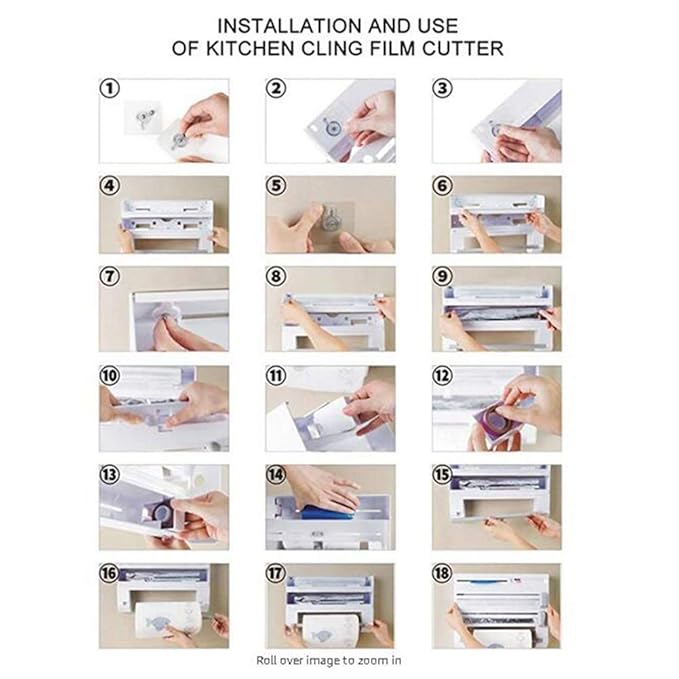 INSTALLATION AND USE
OF KITCHEN CLING FILM CUTTER

①
②
③
④
⑤
⑥
⑦
⑧
⑨
⑩
⑪
⑫
⑬
⑭
⑮
⑯
⑰
⑱

Roll over image to zoom in