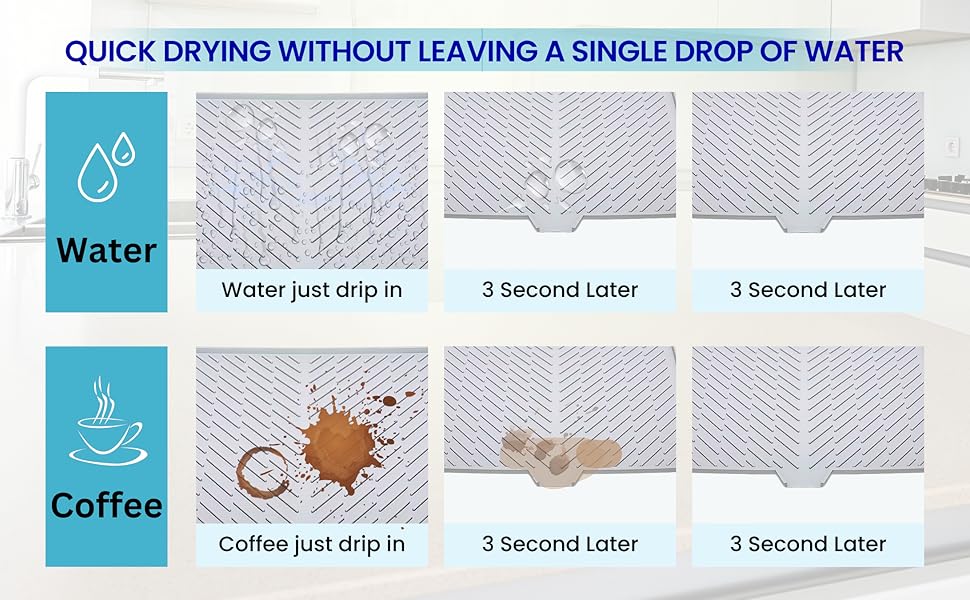 QUICK DRYING WITHOUT LEAVING A SINGLE DROP OF WATER

Water

Water just drip in

3 Second Later

3 Second Later

Coffee

Coffee just drip in

3 Second Later

3 Second Later