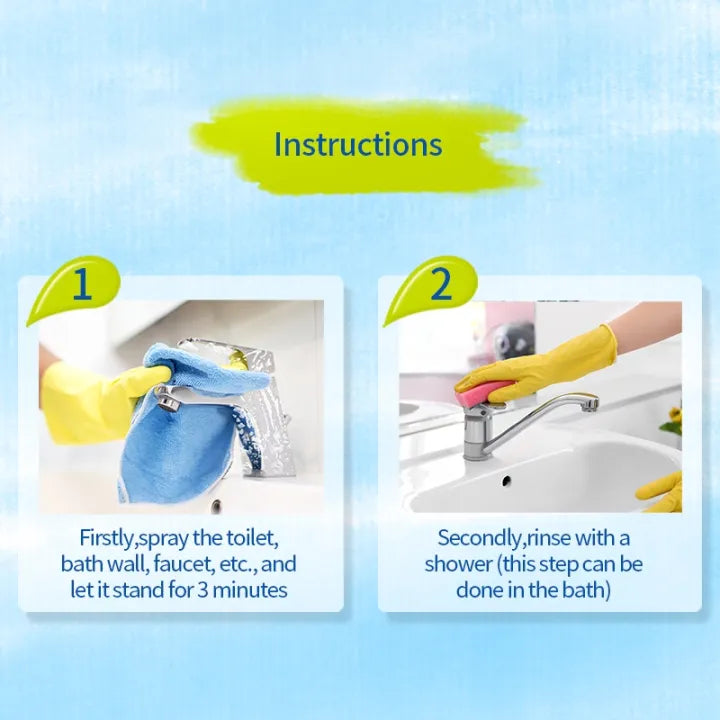 Instructions

1

Firstly,spray the toilet, bath wall, faucet, etc., and let it stand for 3 minutes

2

Secondly,rinse with a shower (this step can be done in the bath)